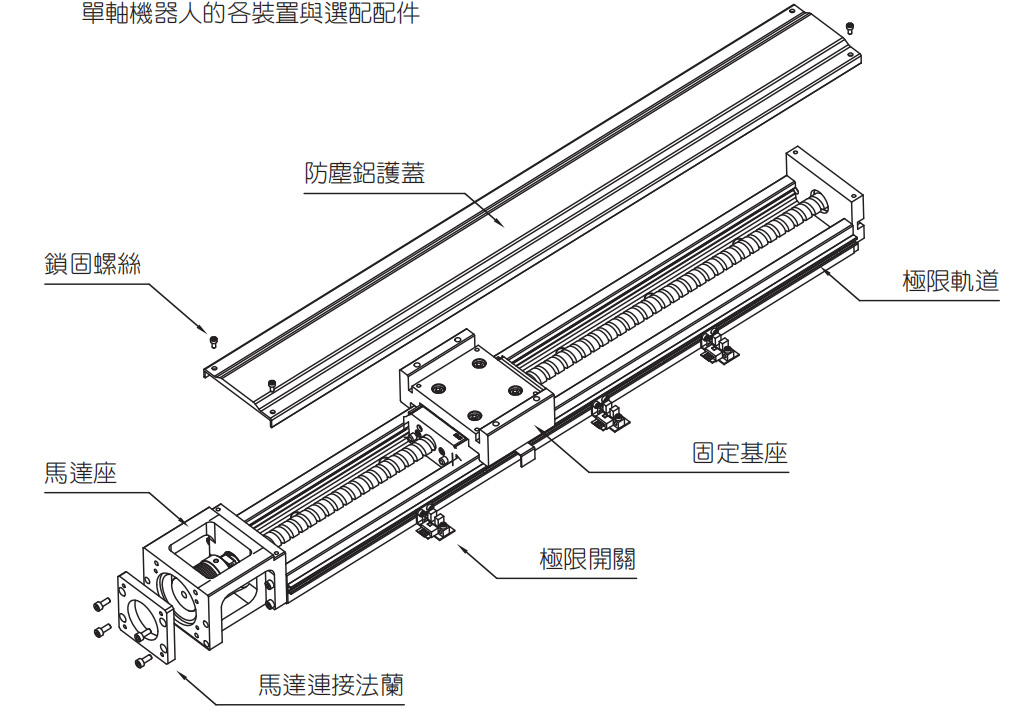 單軸機器人的各裝置與選配配件

防塵鋁護蓋

鎖固螺絲

極限軌道

固定基座

馬達座

極限開關

馬達連接法蘭