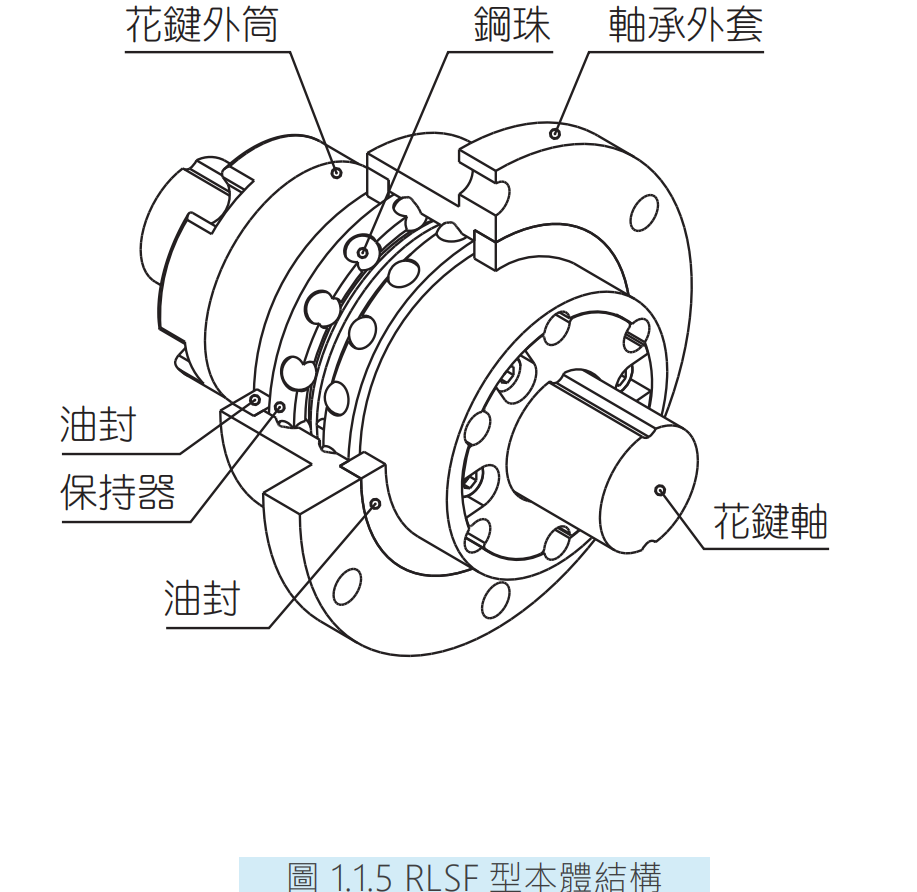 花鍵外筒

鋼珠

軸承外套

油封

保持器

油封

花鍵軸

圖 1.1.5 RLSF 型本體結構