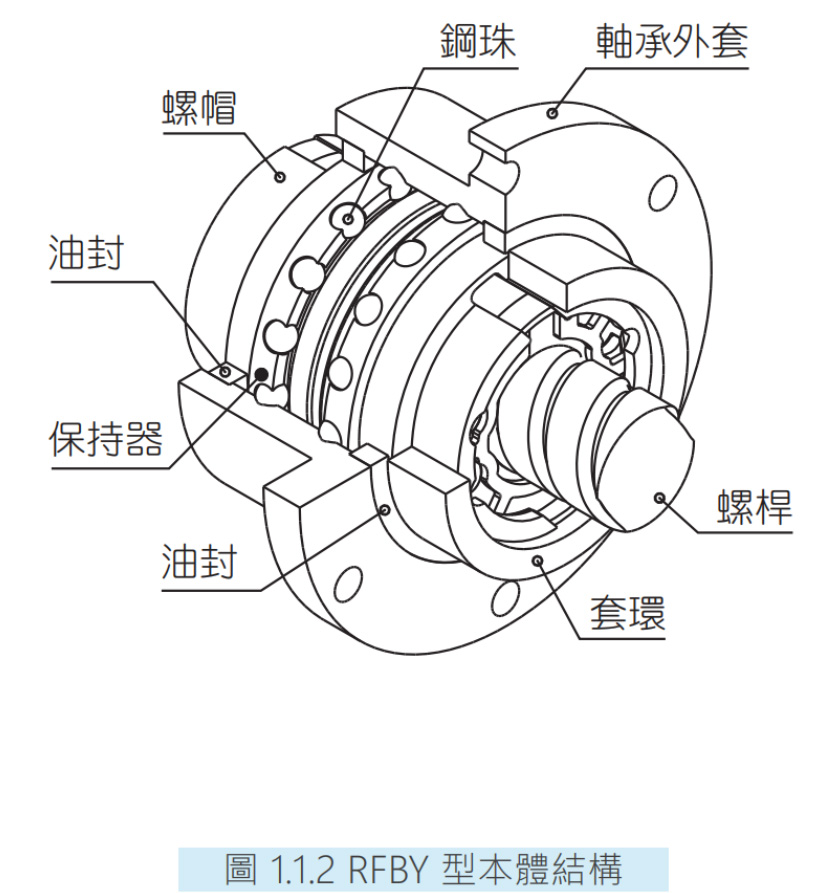 鋼珠
軸承外套
螺帽
油封
保持器
油封
螺桿
套環

圖 1.1.2 RFBY 型本體結構