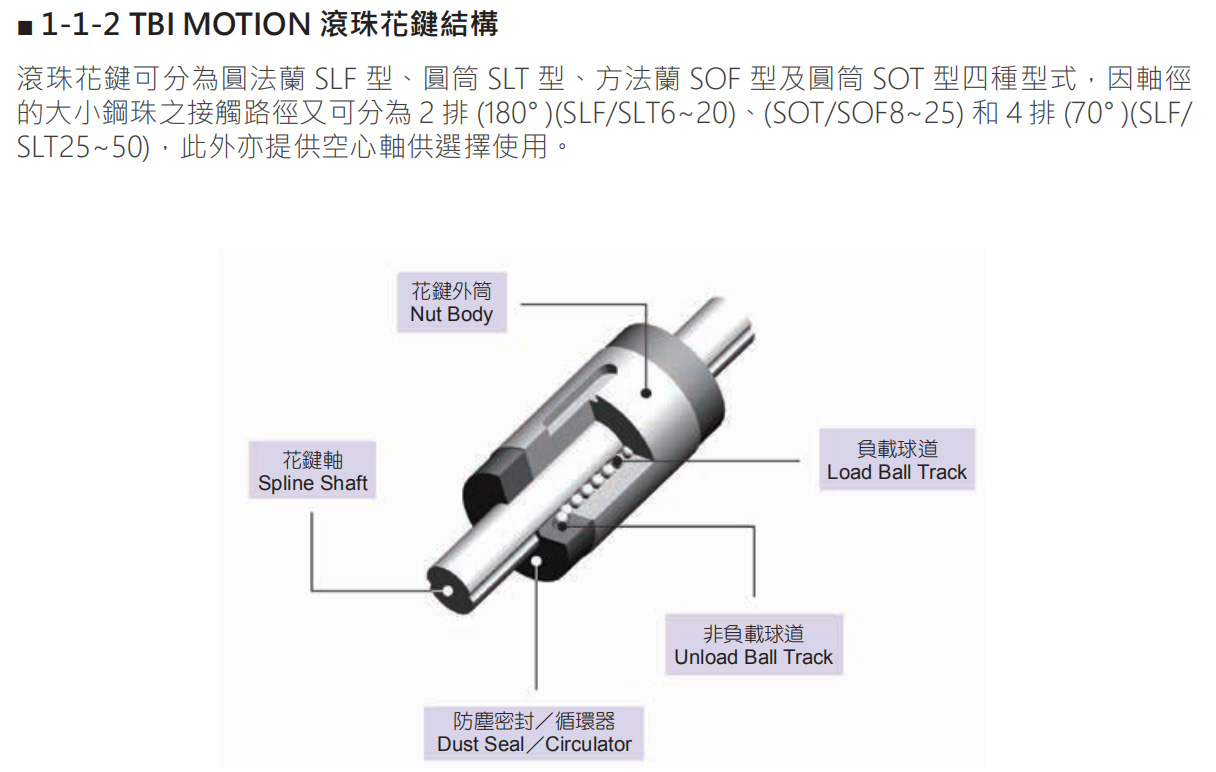 ■ 1-1-2 TBI MOTION 滾珠花鍵結構

滾珠花鍵可分為圓法蘭 SLF 型、圓筒 SLT 型、方法蘭 SOF 型及圓筒 SOT 型四種型式，因軸徑的大小鋼珠之接觸路徑又可分為 2 排 (180° )(SLF/SLT6~20)、(SOT/SOF8~25) 和 4 排 (70° )(SLF/SLT25~50)，此外亦提供空心軸供選擇使用。

花鍵外筒
Nut Body

花鍵軸
Spline Shaft

負載球道
Load Ball Track

非負載球道
Unload Ball Track

防塵密封／循環器
Dust Seal／Circulator