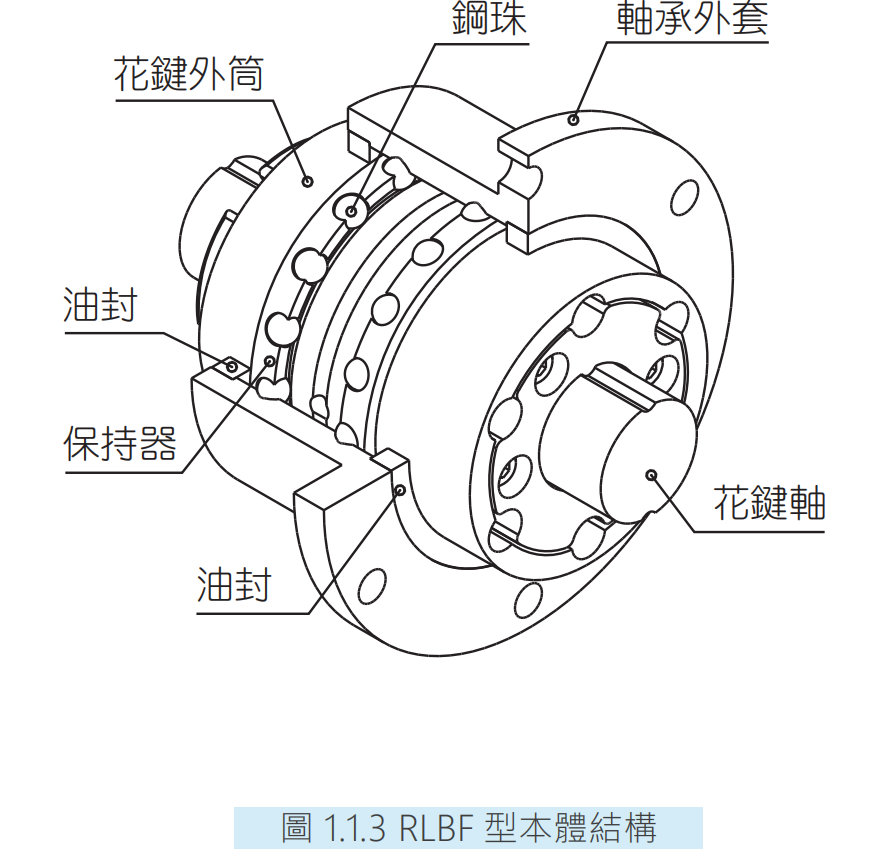 鋼珠
軸承外套
花鍵外筒
油封
保持器
花鍵軸
油封

圖 1.1.3 RLBF 型本體結構